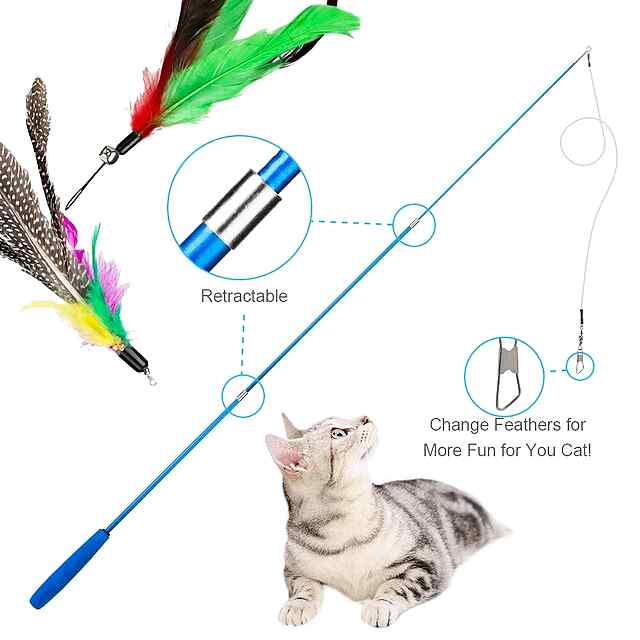 Retractable

Change Feathers for More Fun for You Cat!