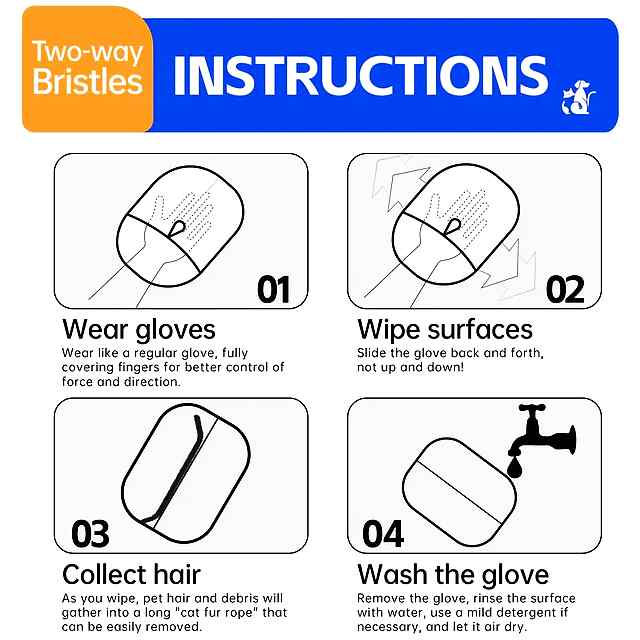 Two-way Bristles

INSTRUCTIONS

01

Wear gloves
Wear like a regular glove, fully covering fingers for better control of force and direction.

02

Wipe surfaces
Slide the glove back and forth, not up and down!

03

Collect hair
As you wipe, pet hair and debris will gather into a long "cat fur rope" that can be easily removed.

04

Wash the glove
Remove the glove, rinse the surface with water, use a mild detergent if necessary, and let it air dry.