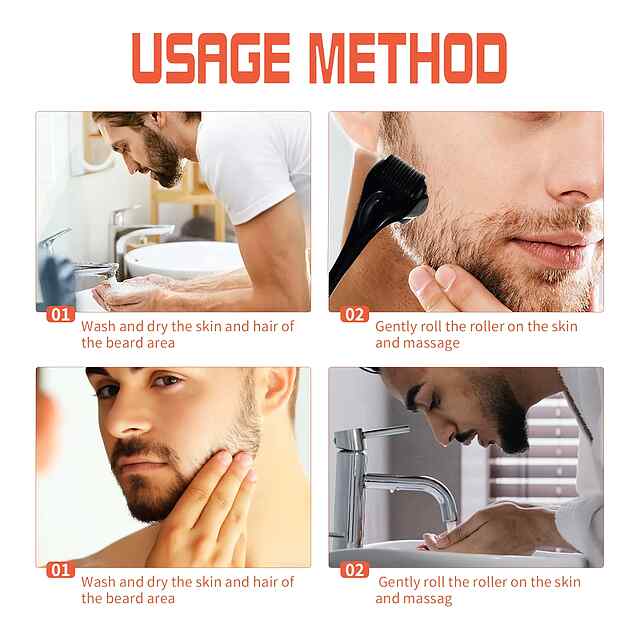 USAGE METHOD

01 Wash and dry the skin and hair of the beard area

02 Gently roll the roller on the skin and massage

01 Wash and dry the skin and hair of the beard area

02 Gently roll the roller on the skin and massag