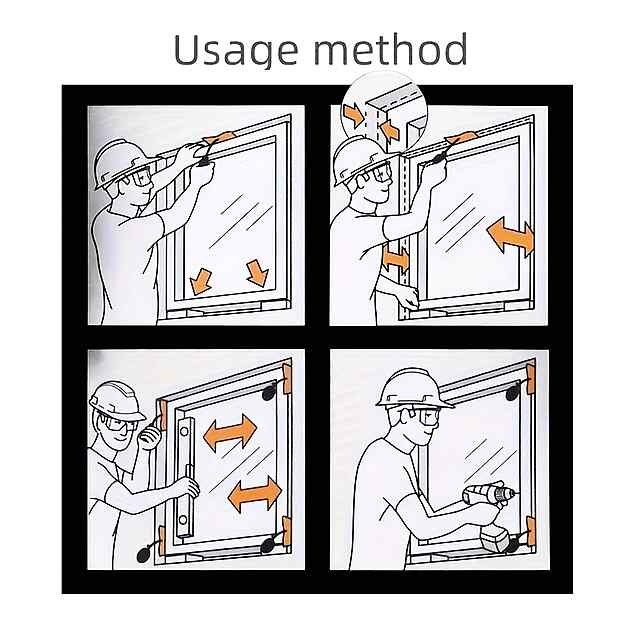 Usage method