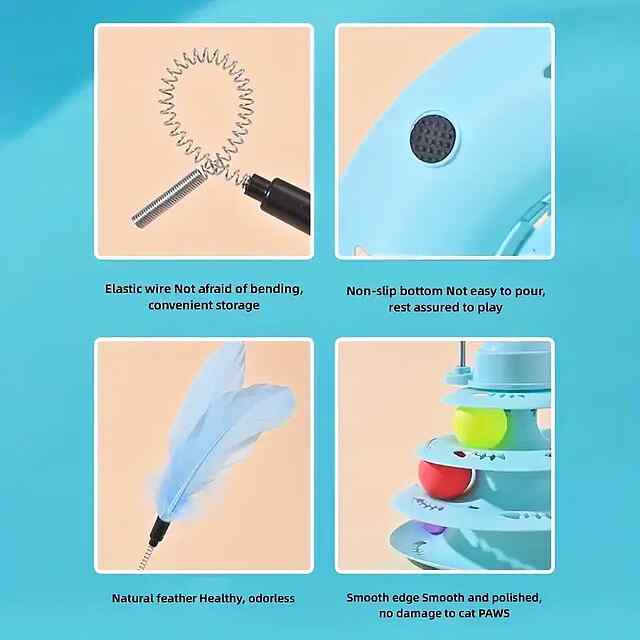 Elastic wire Not afraid of bending, convenient storage

Non-slip bottom Not easy to pour, rest assured to play

Natural feather Healthy, odorless

Smooth edge Smooth and polished, no damage to cat PAWS