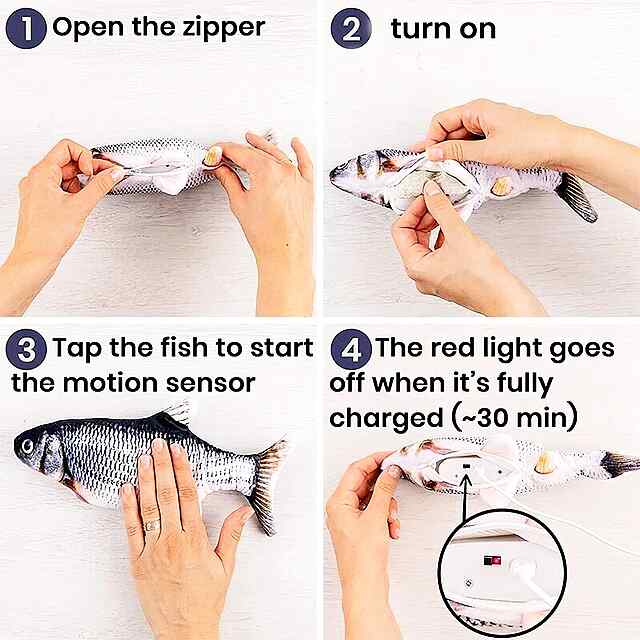 1 Open the zipper

2 turn on

3 Tap the fish to start the motion sensor

4 The red light goes off when it's fully charged (~30 min)