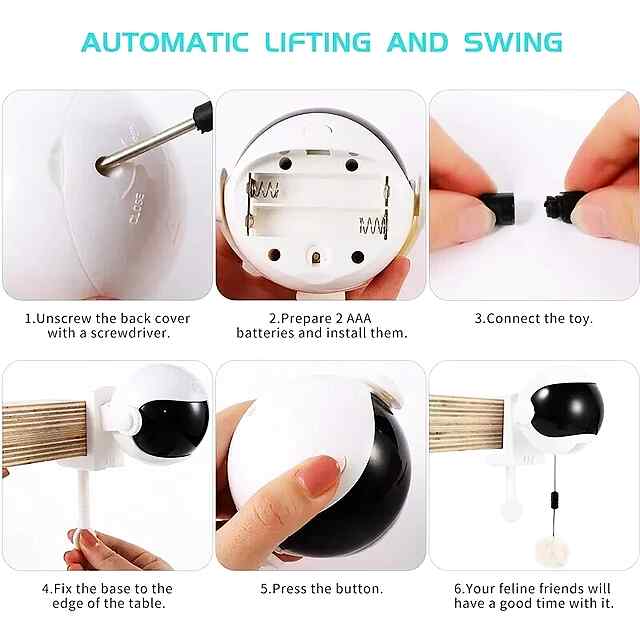 AUTOMATIC LIFTING AND SWING

CLOSE

1.Unscrew the back cover with a screwdriver.

2.Prepare 2 AAA batteries and install them.

3.Connect the toy.

4.Fix the base to the edge of the table.

5.Press the button.

6.Your feline friends will have a good time with it.