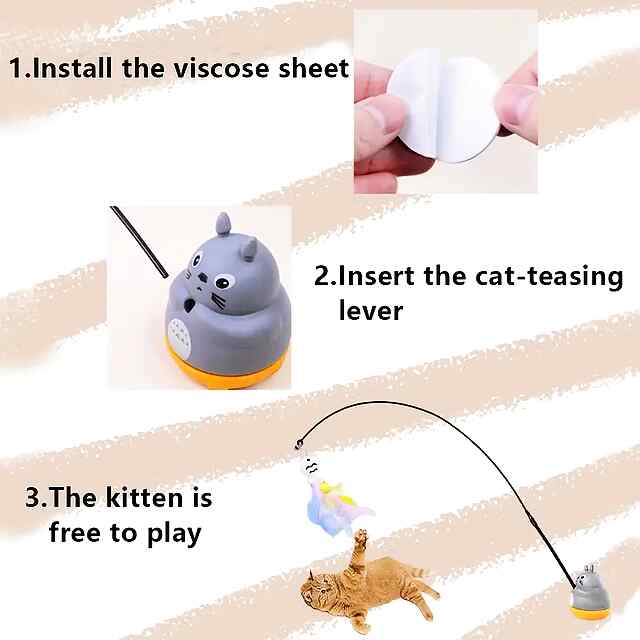 1.Install the viscose sheet

2.Insert the cat-teasing lever

3.The kitten is free to play