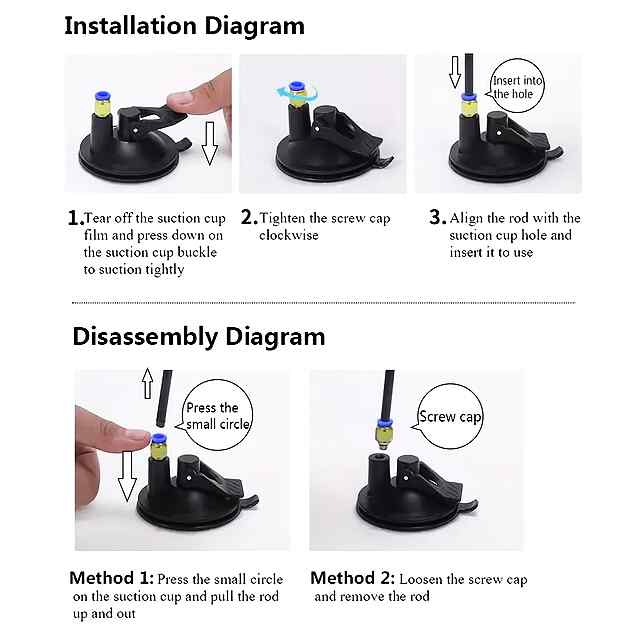 Installation Diagram

Insert into the hole

1. Tear off the suction cup film and press down on the suction cup buckle to suction tightly

2. Tighten the screw cap clockwise

3. Align the rod with the suction cup hole and insert it to use

Disassembly Diagram

Press the small circle

Screw cap

Method 1: Press the small circle on the suction cup and pull the rod up and out

Method 2: Loosen the screw cap and remove the rod