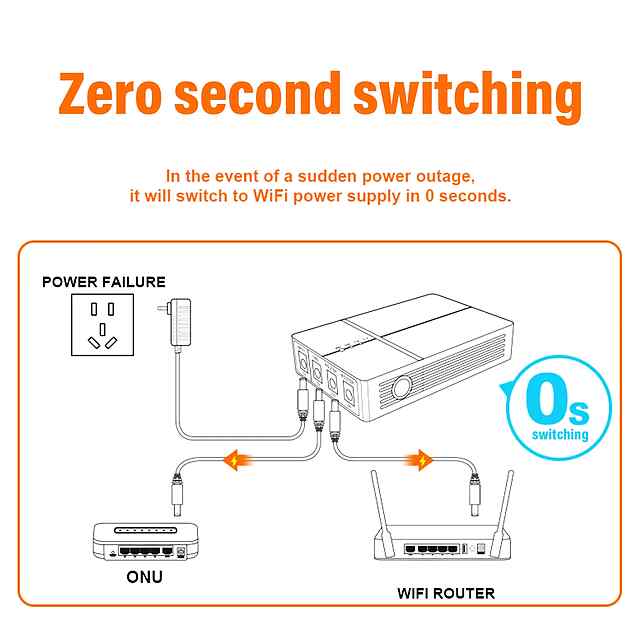 Zero second switching

In the event of a sudden power outage, it will switch to WiFi power supply in 0 seconds.

POWER FAILURE

0s switching

ONU

WIFI ROUTER