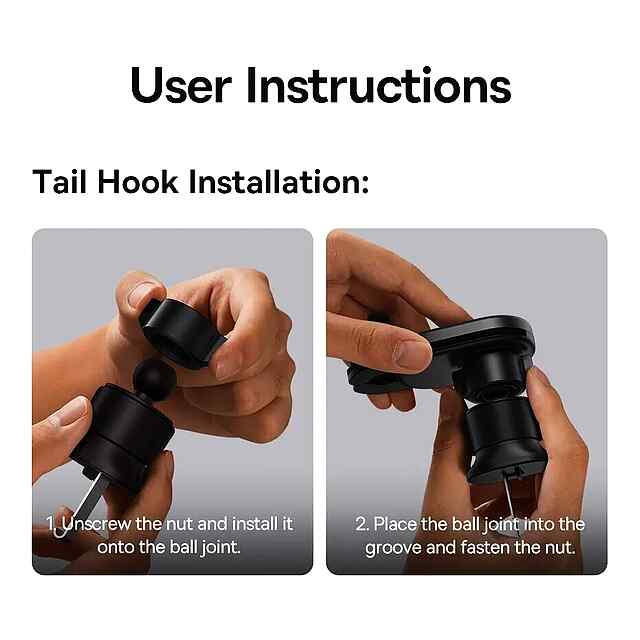 User Instructions

Tail Hook Installation:

1. Unscrew the nut and install it onto the ball joint.

2. Place the ball joint into the groove and fasten the nut.