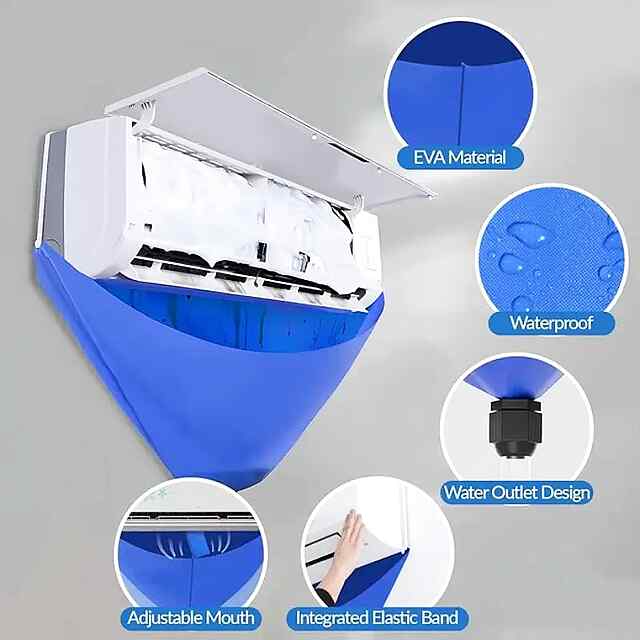 EVA Material

Waterproof

Water Outlet Design

Adjustable Mouth

Integrated Elastic Band