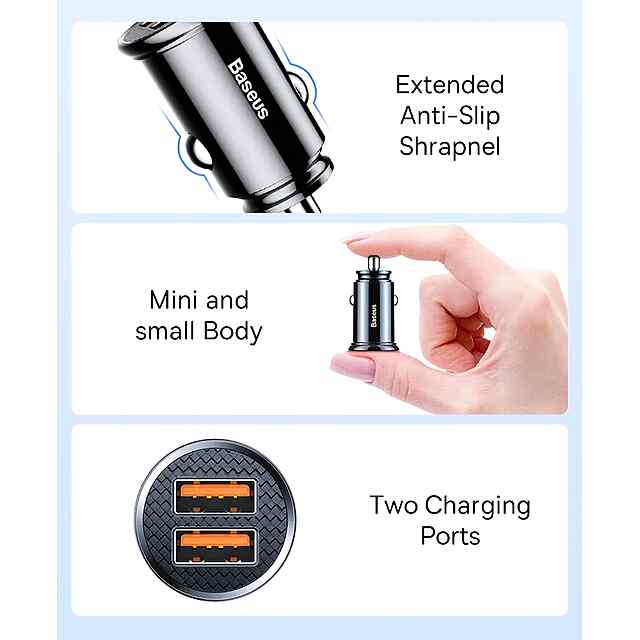 Baseus

Extended Anti-Slip Shrapnel

Mini and small Body

Baseus

Two Charging Ports